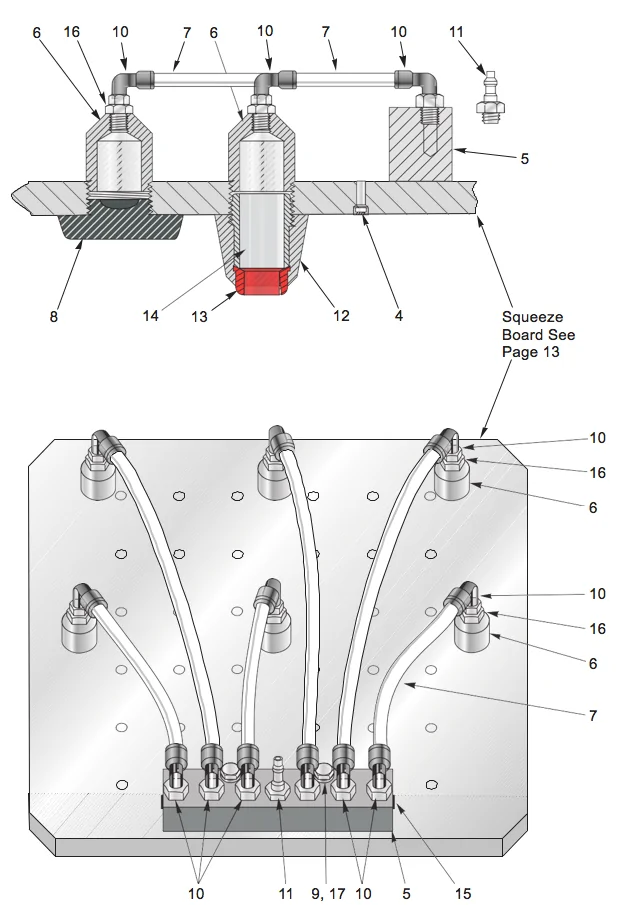 6
16
10
7
6
10
7
10
11
5
8
14
13
12
4
Squeeze Board See Page 13
10
16
6
10
16
6
7
10
11
9, 17
10
5
15